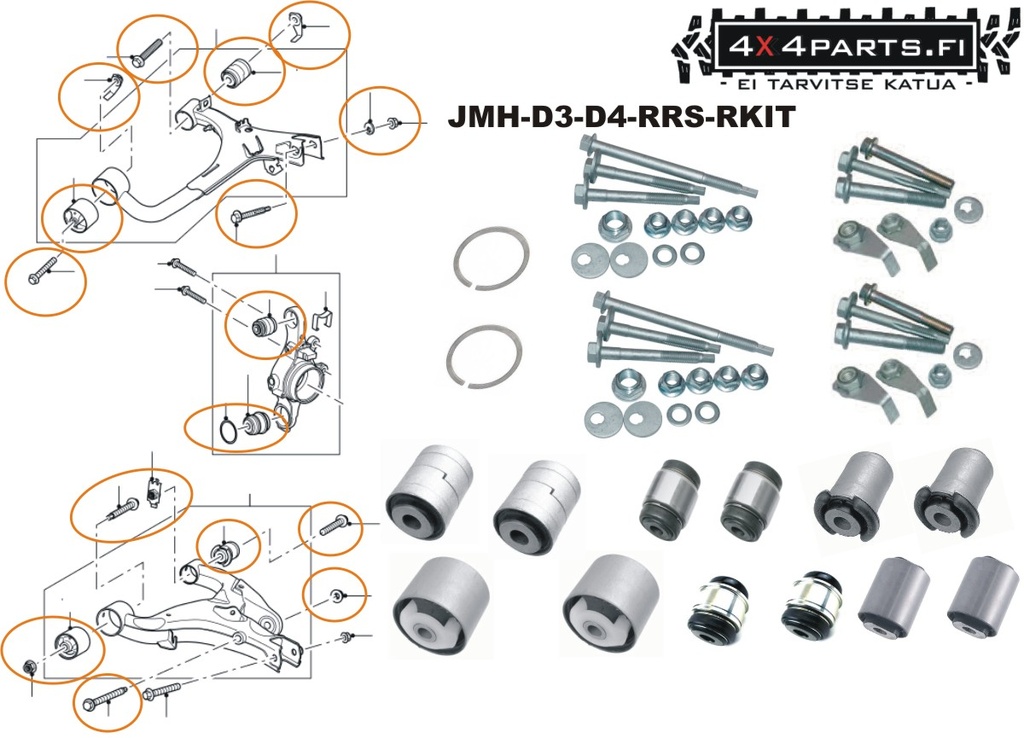 4X4PARTS.FI
- EI TARVITSE KATUA -
JMH-D3-D4-RRS-RKIT