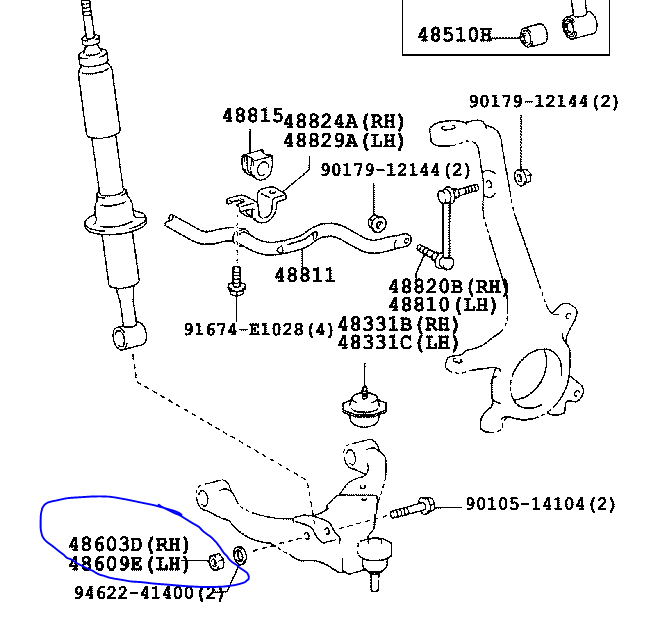 48510H

90179-12144(2)

48815

48824A(RH)
48829A(LH)

90179-12144(2)

48811

48820B(RH)
48810(LH)

91674-E1028(4)

48331B(RH)
48331C(LH)

90105-14104(2)

48603D(RH)
48609E(LH)

94622-41400(2)