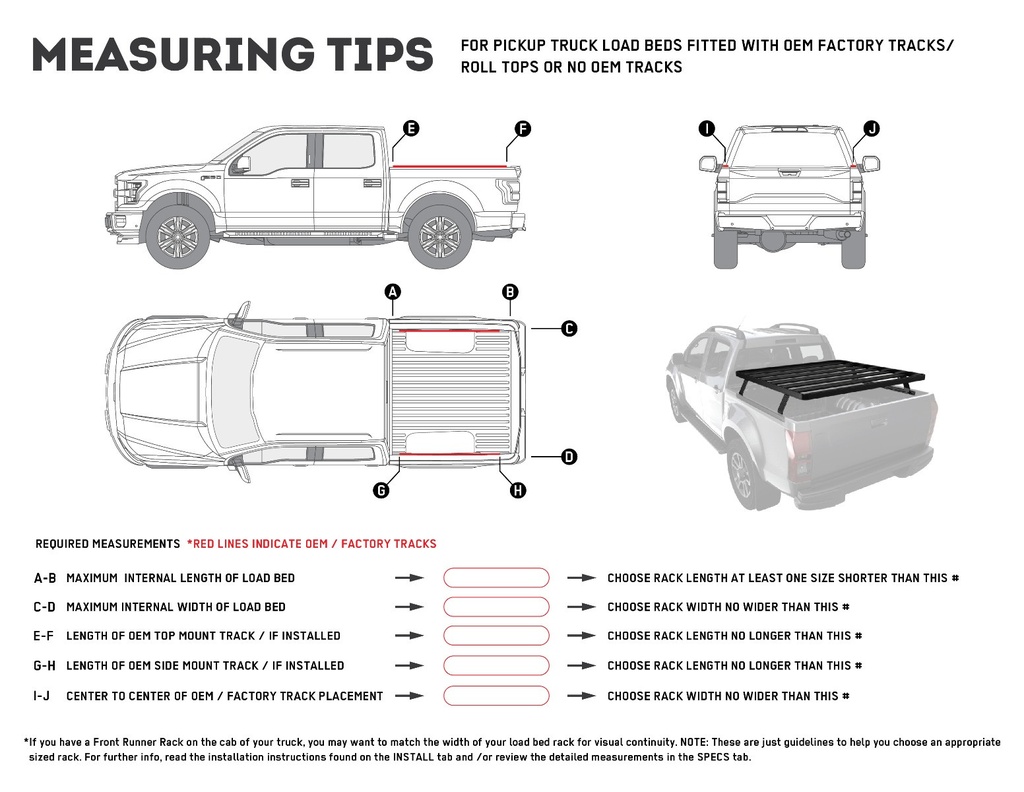 MEASURING TIPS

FOR PICKUP TRUCK LOAD BEDS FITTED WITH OEM FACTORY TRACKS/ ROLL TOPS OR NO OEM TRACKS

E
F
I
J
A
B
C
D
G
H

REQUIRED MEASUREMENTS *RED LINES INDICATE OEM / FACTORY TRACKS

A-B MAXIMUM INTERNAL LENGTH OF LOAD BED → → CHOOSE RACK LENGTH AT LEAST ONE SIZE SHORTER THAN THIS #

C-D MAXIMUM INTERNAL WIDTH OF LOAD BED → → CHOOSE RACK WIDTH NO WIDER THAN THIS #

E-F LENGTH OF OEM TOP MOUNT TRACK / IF INSTALLED → → CHOOSE RACK LENGTH NO LONGER THAN THIS #

G-H LENGTH OF OEM SIDE MOUNT TRACK / IF INSTALLED → → CHOOSE RACK LENGTH NO LONGER THAN THIS #

I-J CENTER TO CENTER OF OEM / FACTORY TRACK PLACEMENT → → CHOOSE RACK WIDTH NO WIDER THAN THIS #

*If you have a Front Runner Rack on the cab of your truck, you may want to match the width of your load bed rack for visual continuity. NOTE: These are just guidelines to help you choose an appropriate sized rack. For further info, read the installation instructions found on the INSTALL tab and /or review the detailed measurements in the SPECS tab.